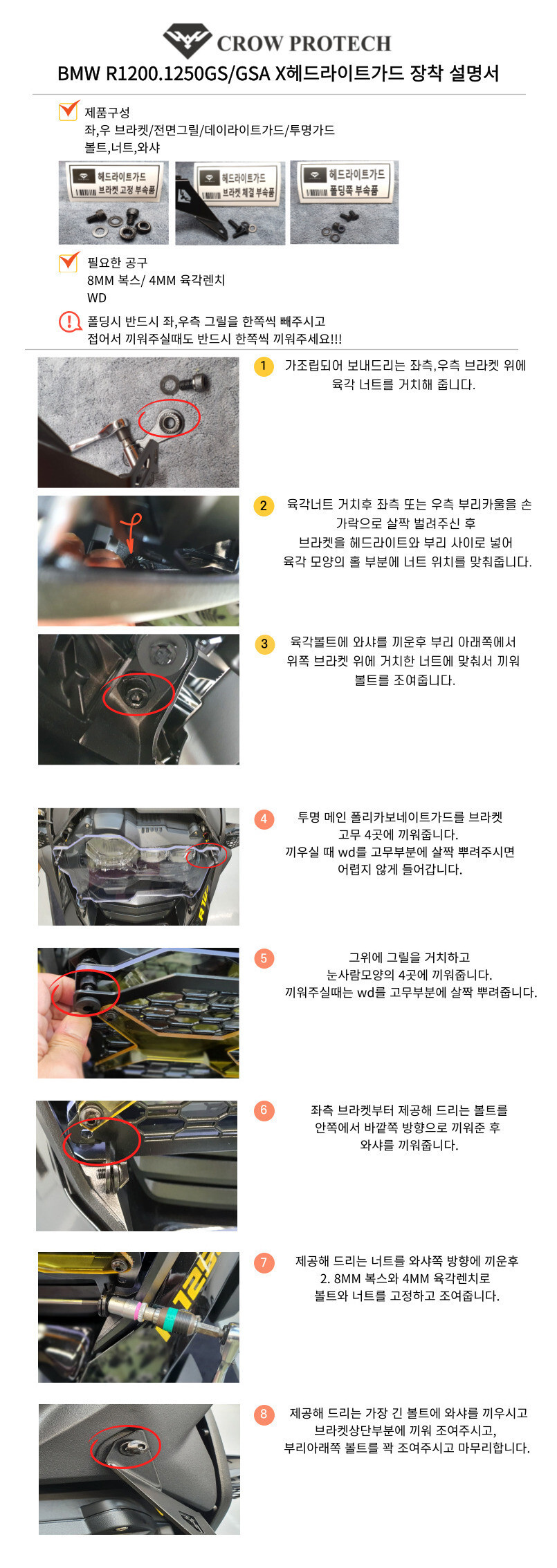 CROW PROTECH

BMW R1200.1250GS/GSA X헤드라이트가드 장착 설명서

제품구성
좌,우 브라켓/전면그릴/데이라이트가드/투명가드
볼트,너트,와샤

헤드라이트가드 브라켓 고정 부속품

헤드라이트가드 브라켓 체결 부속품

헤드라이트가드 폴딩쪽 부속품

필요한 공구
8MM 복스/ 4MM 육각렌치
WD

폴딩시 반드시 좌,우측 그릴을 한쪽씩 빼주시고 접어서 끼워주실때도 반드시 한쪽씩 끼워주세요!!!

1 가조립되어 보내드리는 좌측,우측 브라켓 위에 육각 너트를 거치해 줍니다.

2 육각너트 거치후 좌측 또는 우측 부리카울을 손가락으로 살짝 벌려주신 후 브라켓을 헤드라이트와 부리 사이로 넣어 육각 모양의 홀 부분에 너트 위치를 맞춰줍니다.

3 육각볼트에 와샤를 끼운후 부리 아래쪽에서 위쪽 브라켓 위에 거치한 너트에 맞춰서 끼워 볼트를 조여줍니다.

4 투명 메인 폴리카보네이트가드를 브라켓 고무 4곳에 끼워줍니다. 끼우실 때 wd를 고무부분에 살짝 뿌려주시면 어렵지 않게 들어갑니다.

5 그위에 그릴을 거치하고 눈사람모양의 4곳에 끼워줍니다. 끼워주실때는 wd를 고무부분에 살짝 뿌려줍니다.

6 좌측 브라켓부터 제공해 드리는 볼트를 안쪽에서 바깥쪽 방향으로 끼워준 후 와샤를 끼워줍니다.

7 제공해 드리는 너트를 와샤쪽 방향에 끼운후 2. 8MM 복스와 4MM 육각렌치로 볼트와 너트를 고정하고 조여줍니다.

8 제공해 드리는 가장 긴 볼트에 와샤를 끼우시고 브라켓상단부분에 끼워 조여주시고, 부리아래쪽 볼트를 꽉 조여주시고 마무리합니다.